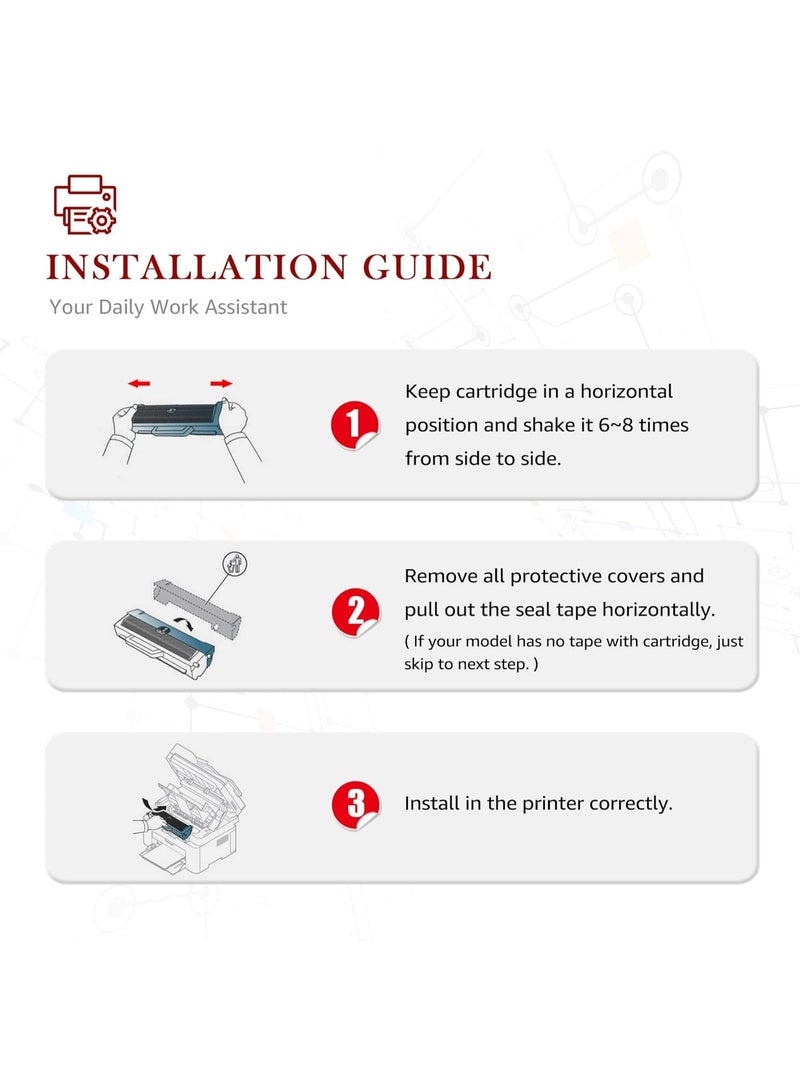 INSTALLATION GUIDE

Your Daily Work Assistant

1

Keep cartridge in a horizontal position and shake it 6~8 times from side to side.

2

Remove all protective covers and pull out the seal tape horizontally.

( If your model has no tape with cartridge, just skip to next step. )

3

Install in the printer correctly.